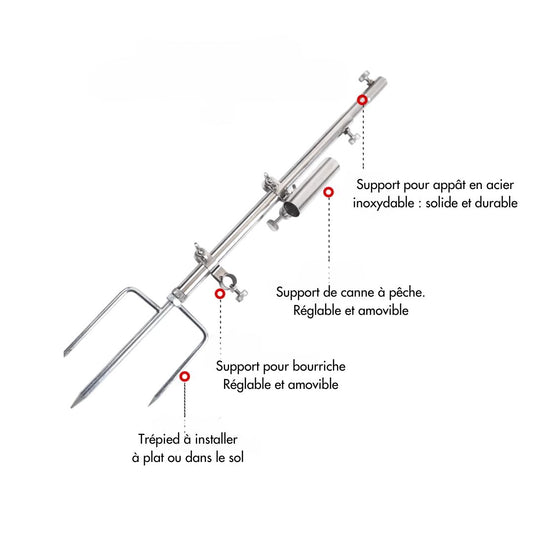 Support pour appât en acier inoxydable : solide et durable

Support de canne à pêche. Réglable et amovible

Support pour bourriche Réglable et amovible

Trépied à installer à plat ou dans le sol