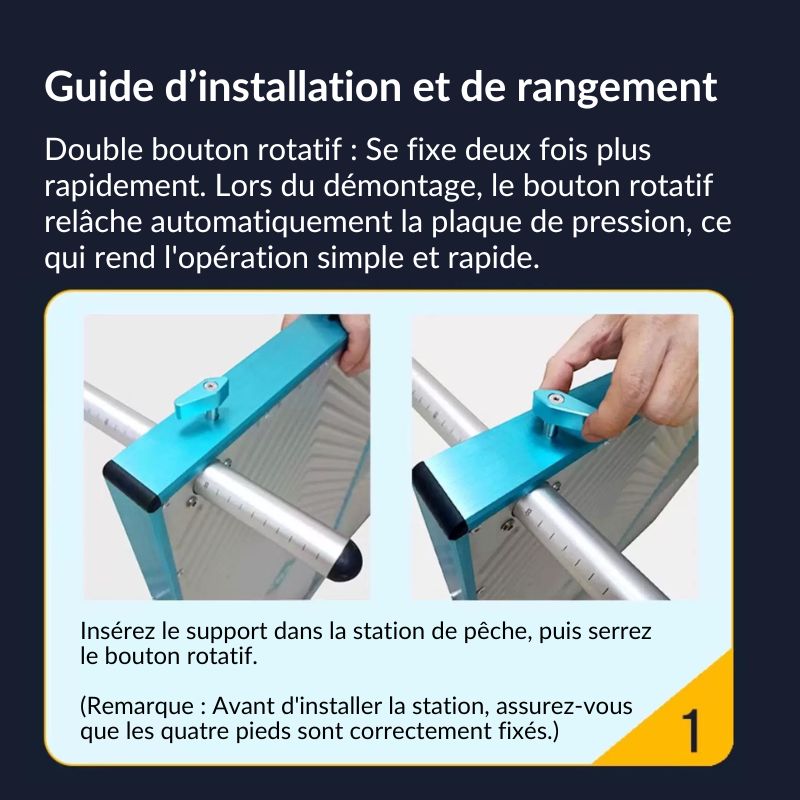 Guide d’installation et de rangement

Double bouton rotatif : Se fixe deux fois plus rapidement. Lors du démontage, le bouton rotatif relâche automatiquement la plaque de pression, ce qui rend l'opération simple et rapide.

Insérez le support dans la station de pêche, puis serrez le bouton rotatif.

(Remarque : Avant d'installer la station, assurez-vous que les quatre pieds sont correctement fixés.)

1