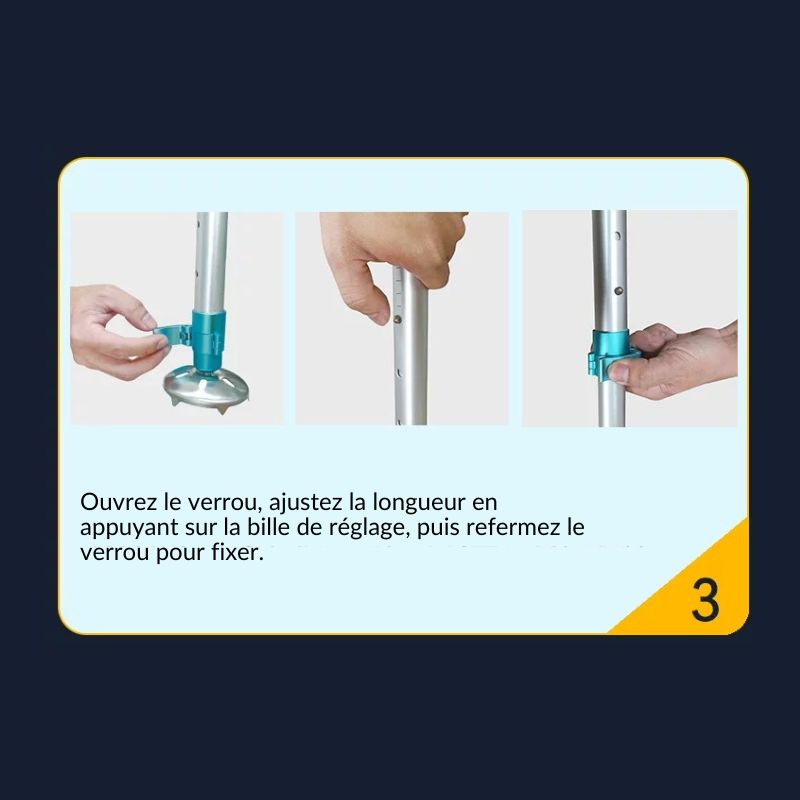 Ouvrez le verrou, ajustez la longueur en appuyant sur la bille de réglage, puis refermez le verrou pour fixer.

3